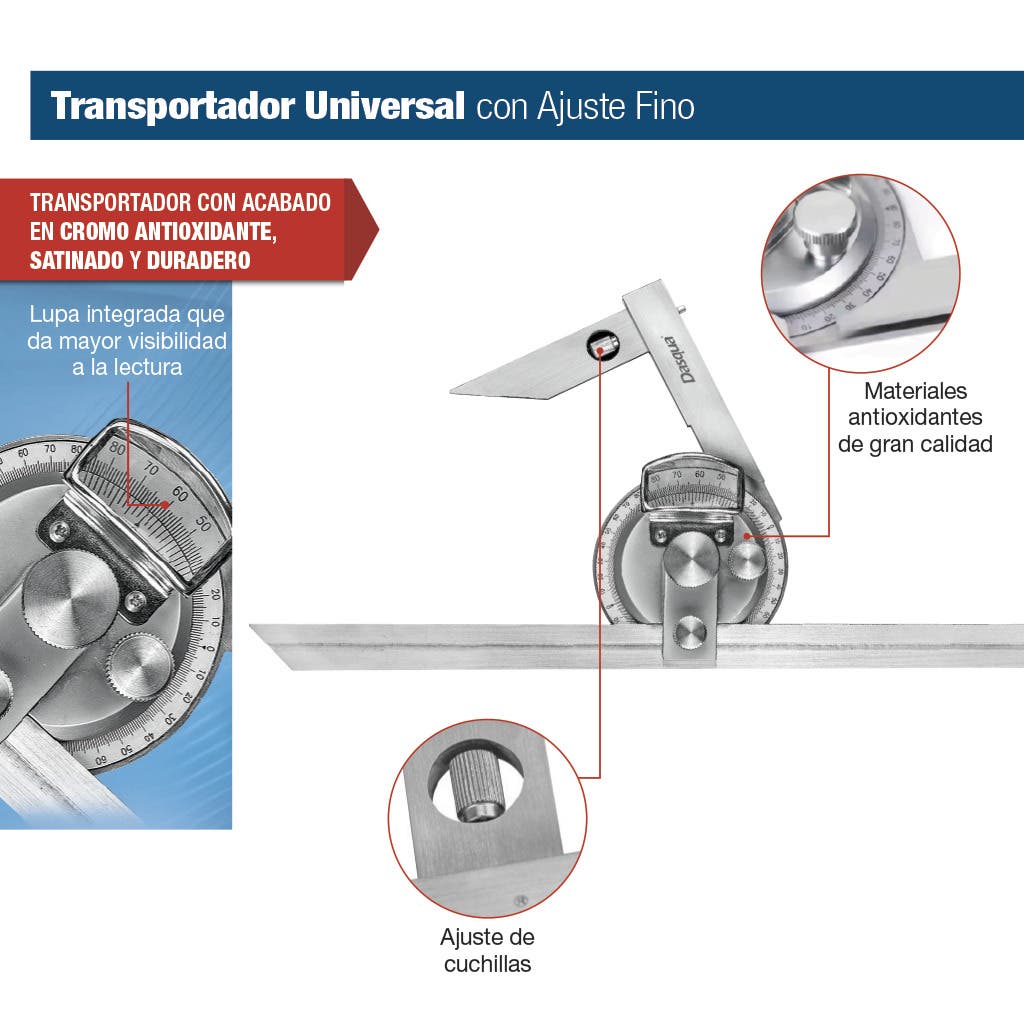 Transportador Universal con Ajuste Fino

TRANSPORTADOR CON ACABADO EN CROMO ANTIOXIDANTE, SATINADO Y DURADERO

Lupa integrada que da mayor visibilidad a la lectura

Dasqua

Materiales antioxidantes de gran calidad

Ajuste de cuchillas